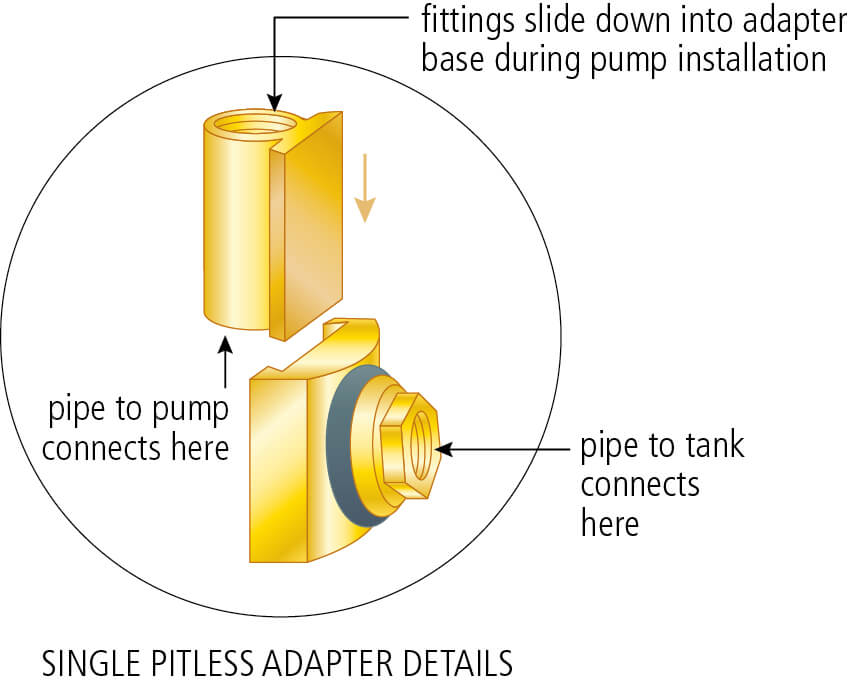 fittings slide down into adapter base during pump installation

pipe to pump connects here

pipe to tank connects here

SINGLE PITLESS ADAPTER DETAILS